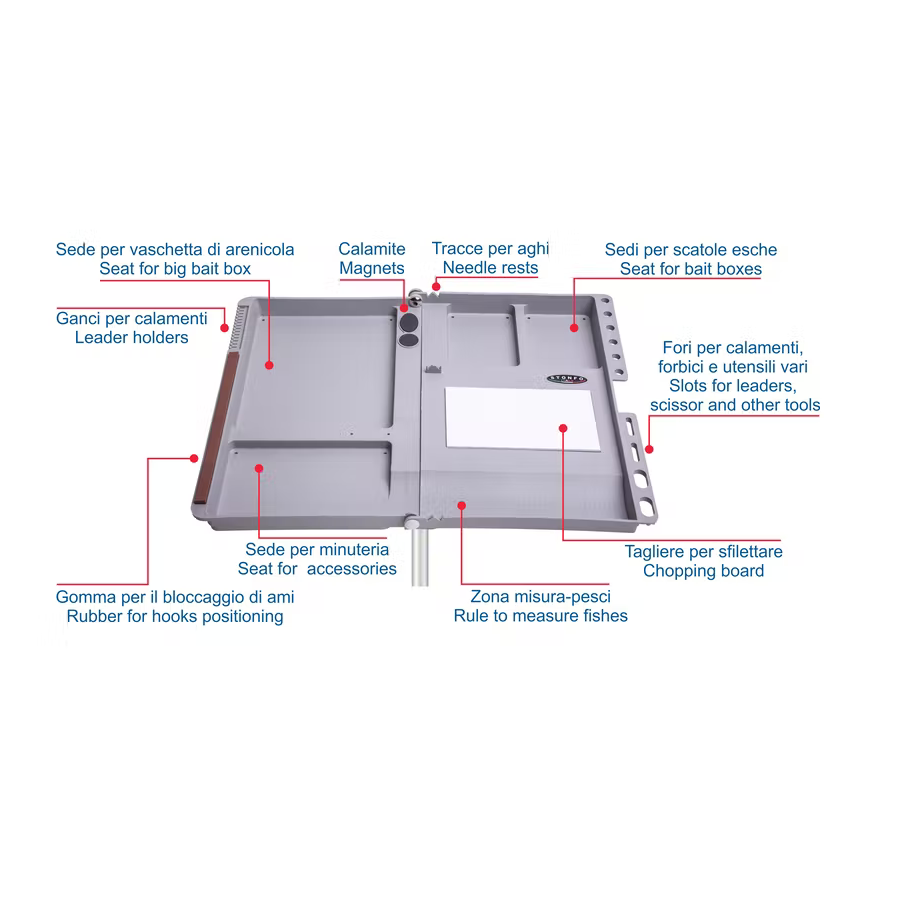 Sede per vaschetta di arenicola
Seat for big bait box

Calamite
Magnets

Tracce per aghi
Needle rests

Sedi per scatole esche
Seat for bait boxes

Ganci per calamenti
Leader holders

Fori per calamenti,
forbici e utensili vari
Slots for leaders,
scissor and other tools

STONFO

Sede per minuteria
Seat for accessories

Tagliere per sfilettare
Chopping board

Gomma per il bloccaggio di ami
Rubber for hooks positioning

Zona misura-pesci
Rule to measure fishes